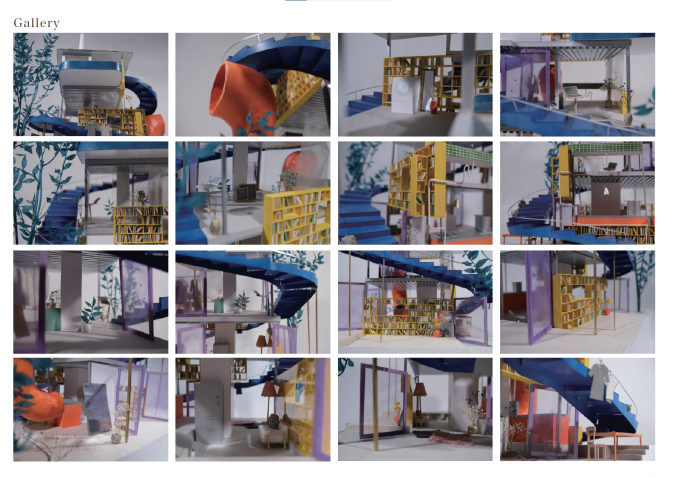 Gallery